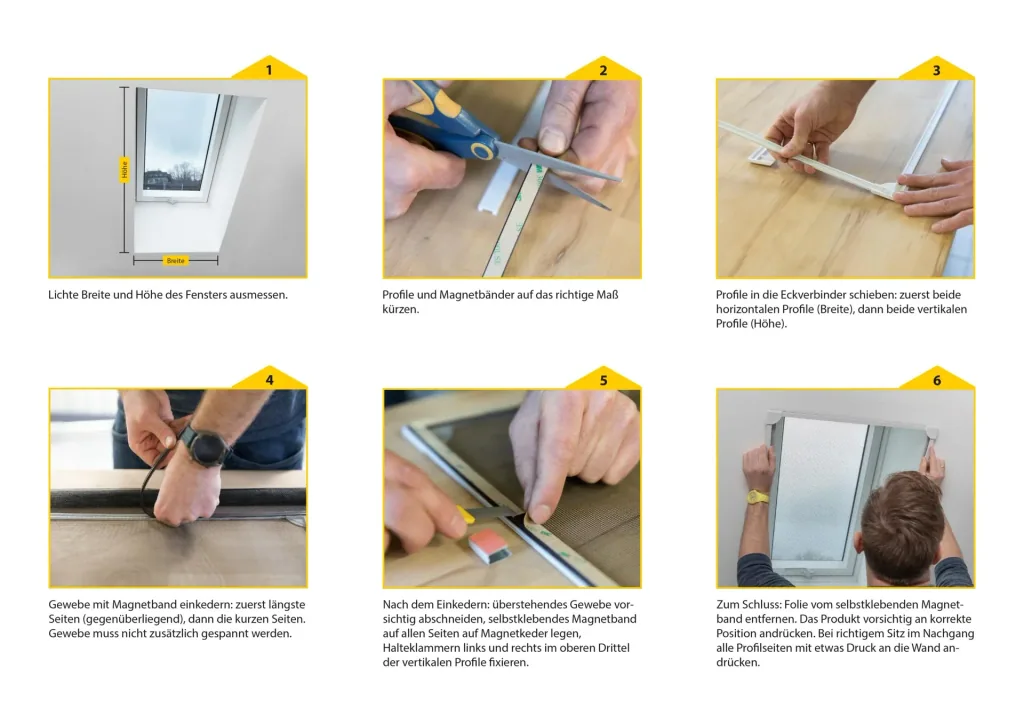 1

Höhe

Breite

Lichte Breite und Höhe des Fensters ausmessen.

2

Profile und Magnetbänder auf das richtige Maß kürzen.

3

Profile in die Eckverbinder schieben: zuerst beide horizontalen Profile (Breite), dann beide vertikalen Profile (Höhe).

4

Gewebe mit Magnetband einkedern: zuerst längste Seiten (gegenüberliegend), dann die kurzen Seiten. Gewebe muss nicht zusätzlich gespannt werden.

5

Nach dem Einkedern: überstehendes Gewebe vorsichtig abschneiden, selbstklebendes Magnetband auf allen Seiten auf Magnetkeder legen, Halteklammern links und rechts im oberen Drittel der vertikalen Profile fixieren.

6

Zum Schluss: Folie vom selbstklebenden Magnetband entfernen. Das Produkt vorsichtig an korrekte Position andrücken. Bei richtigem Sitz im Nachgang alle Profilseiten mit etwas Druck an die Wand andrücken.