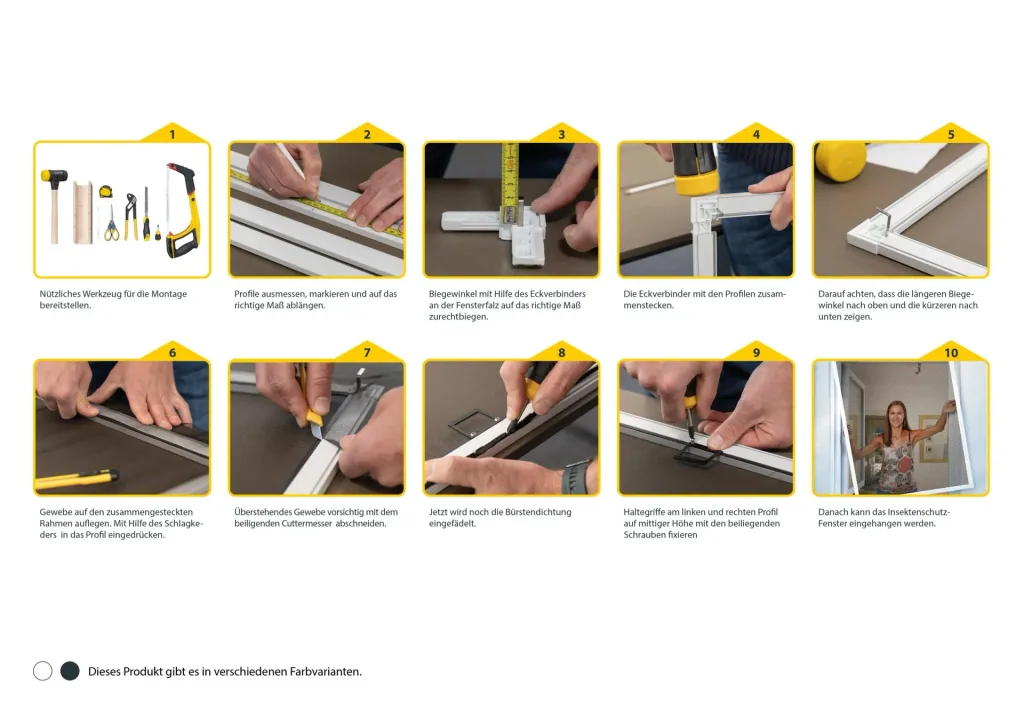 1

Nützliches Werkzeug für die Montage bereitstellen.

2

Profile ausmessen, markieren und auf das richtige Maß ablängen.

3

Biegewinkel mit Hilfe des Eckverbinders an der Fensterfalz auf das richtige Maß zurechtbiegen.

4

Die Eckverbinder mit den Profilen zusammenstecken.

5

Darauf achten, dass die längeren Biegewinkel nach oben und die kürzeren nach unten zeigen.

6

Gewebe auf den zusammengesteckten Rahmen auflegen. Mit Hilfe des Schlagkeders in das Profil eingedrücken.

7

Überstehendes Gewebe vorsichtig mit dem beiligenden Cuttermesser abschneiden.

8

Jetzt wird noch die Bürstendichtung eingefädelt.

9

Haltegriffe am linken und rechten Profil auf mittiger Höhe mit den beiliegenden Schrauben fixieren

10

Danach kann das Insektenschutz-Fenster eingehangen werden.

Dieses Produkt gibt es in verschiedenen Farbvarianten.