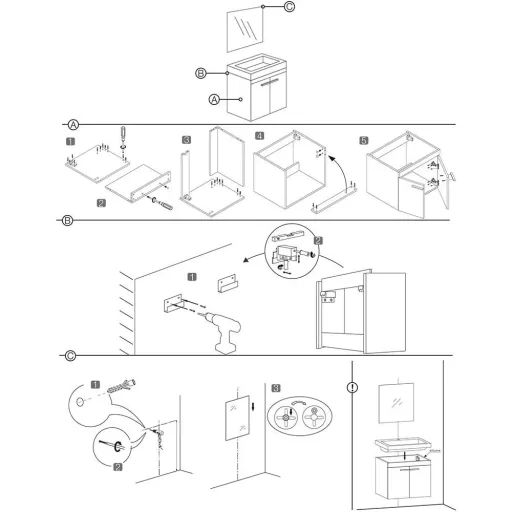 C
B
A
A
1
2
3
4
5
B
1
2
C
1
2
3
!